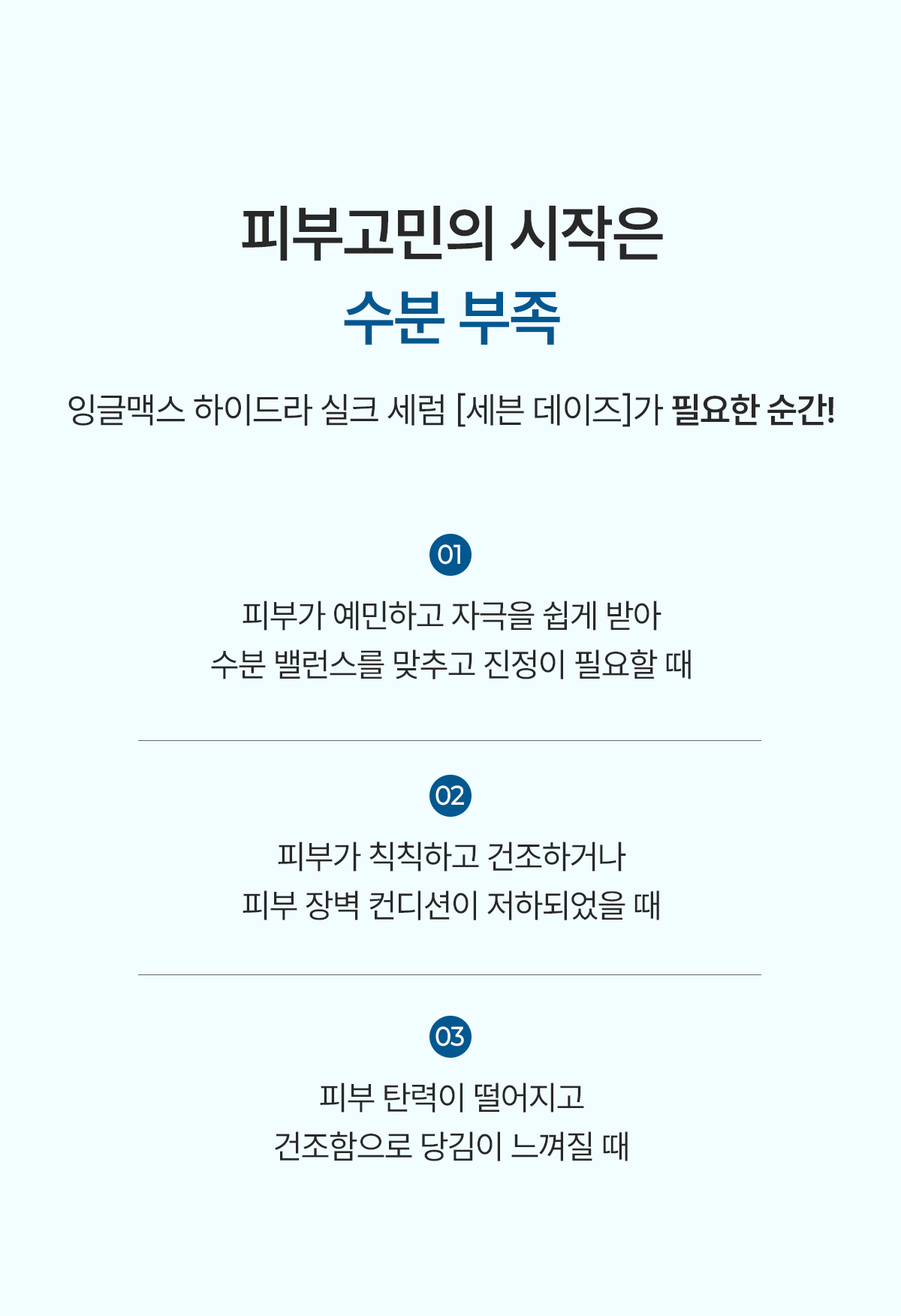 피부고민의 시작은
수분 부족

잉글맥스 하이드라 실크 세럼 [세븐 데이즈]가 필요한 순간!

01

피부가 예민하고 자극을 쉽게 받아
수분 밸런스를 맞추고 진정이 필요할 때

02

피부가 칙칙하고 건조하거나
피부 장벽 컨디션이 저하되었을 때

03

피부 탄력이 떨어지고
건조함으로 당김이 느껴질 때